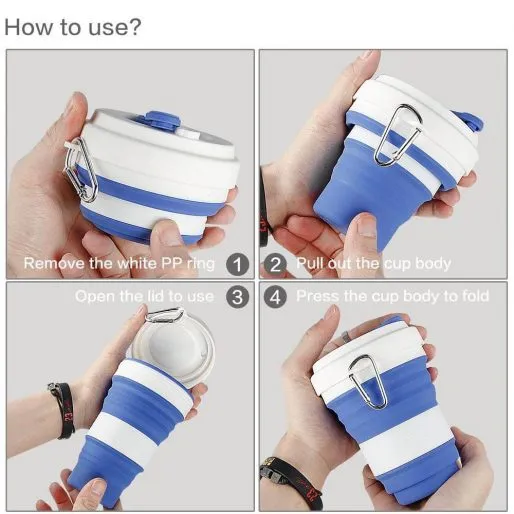 How to use?

Remove the white PP ring 1

2 Pull out the cup body

Open the lid to use 3

4 Press the cup body to fold